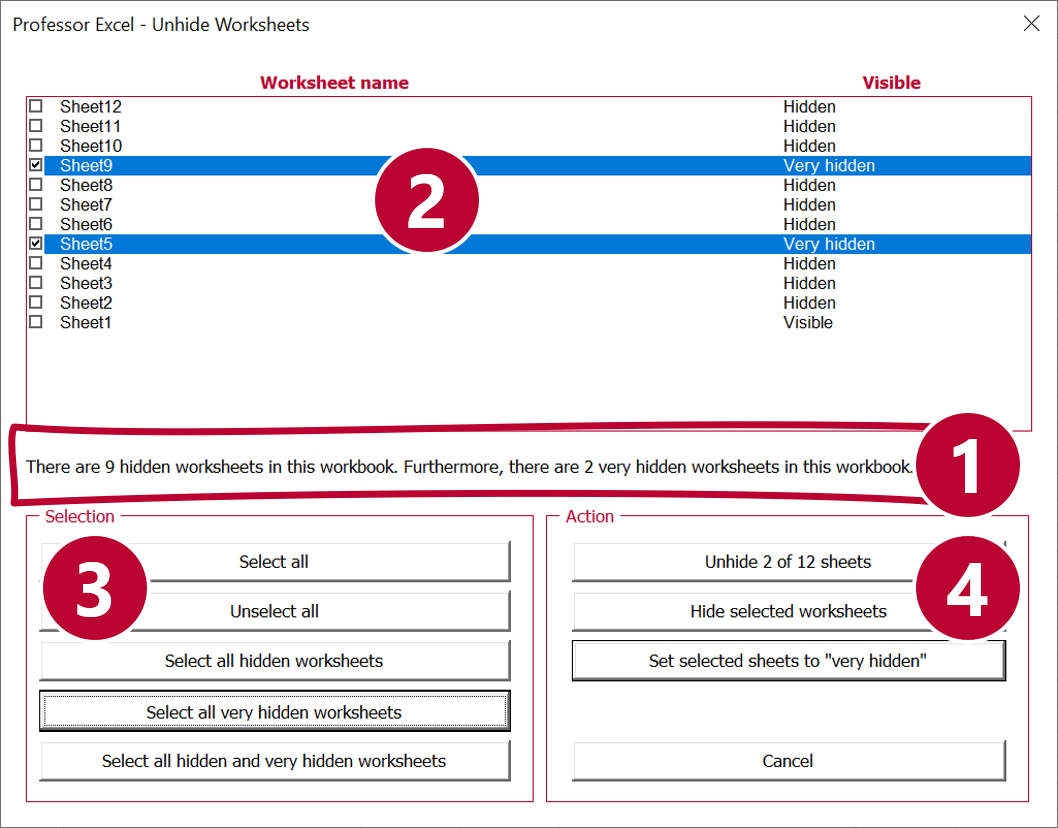 Professor Excel - Unhide Worksheets

| Worksheet name | Visible |
|---|---|
| Sheet12 | Hidden |
| Sheet11 | Hidden |
| Sheet10 | Hidden |
| Sheet9 | Very hidden |
| Sheet8 | Hidden |
| Sheet7 | Hidden |
| Sheet6 | Hidden |
| Sheet5 | Very hidden |
| Sheet4 | Hidden |
| Sheet3 | Hidden |
| Sheet2 | Hidden |
| Sheet1 | Visible |

2

There are 9 hidden worksheets in this workbook. Furthermore, there are 2 very hidden worksheets in this workbook.

1

Selection

3

Select all

Unselect all

Select all hidden worksheets

Select all very hidden worksheets

Select all hidden and very hidden worksheets

Action

4

Unhide 2 of 12 sheets

Hide selected worksheets

Set selected sheets to "very hidden"

Cancel