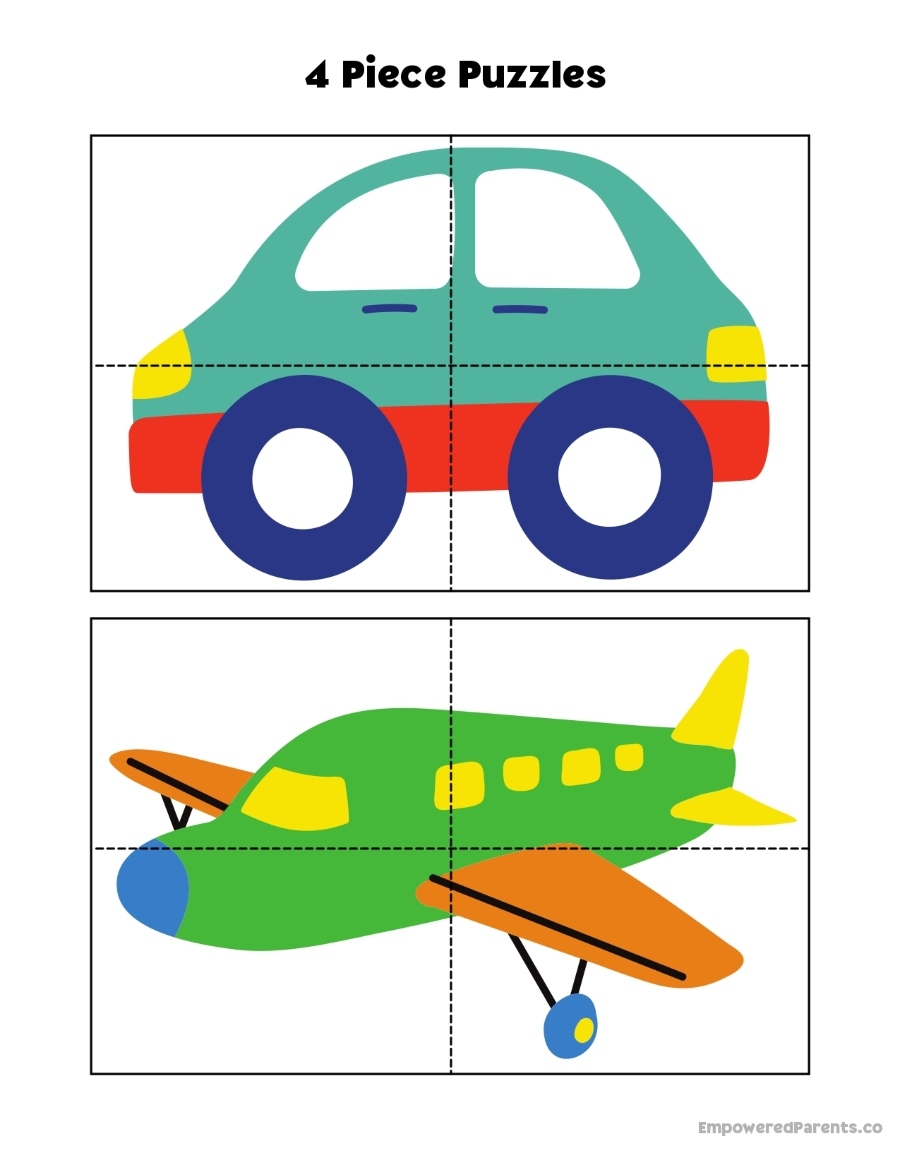 4 Piece Puzzles

EmpoweredParents.co