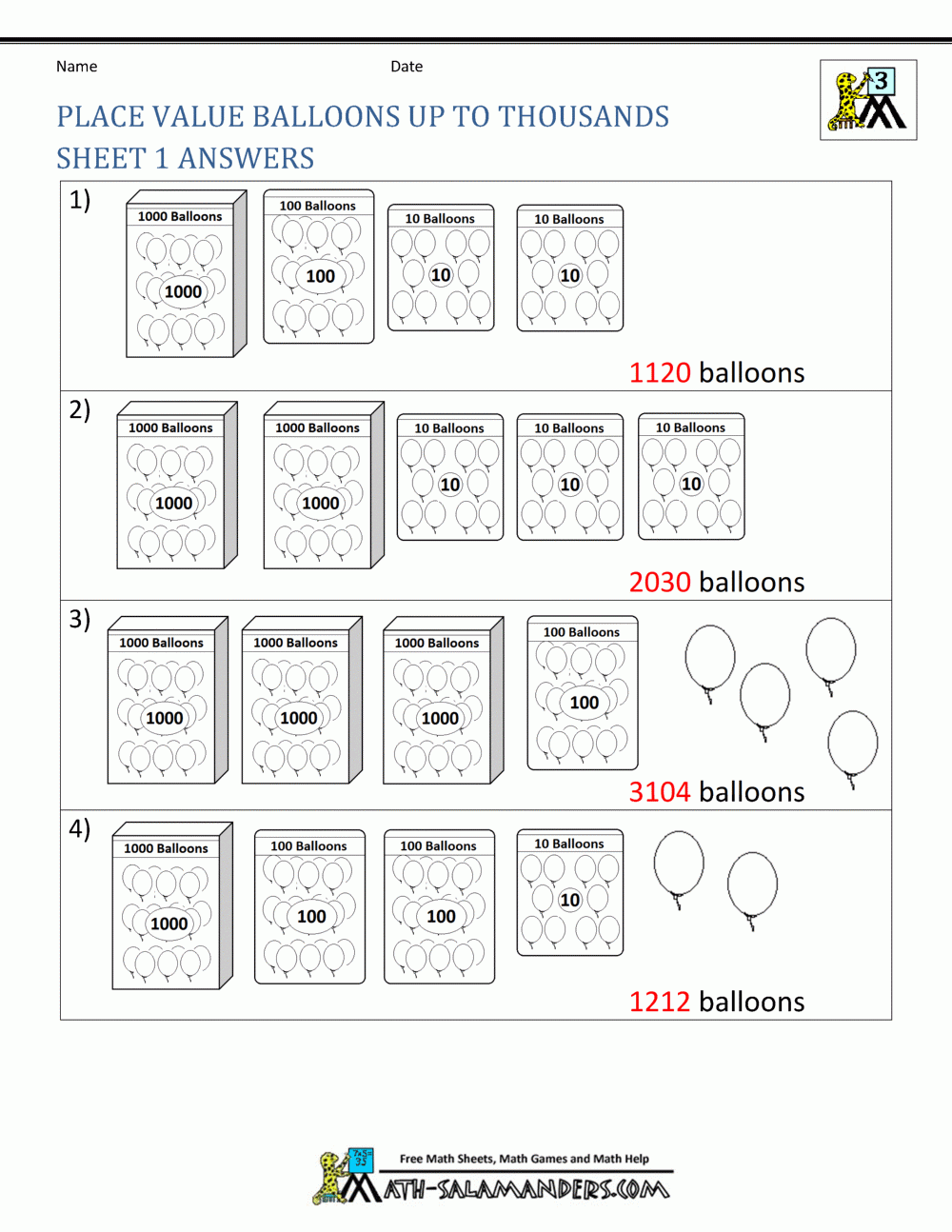 Name Date

3

PLACE VALUE BALLOONS UP TO THOUSANDS
SHEET 1 ANSWERS

1)

1000 Balloons
1000

100 Balloons
100

10 Balloons
10

10 Balloons
10

1120 balloons

2)

1000 Balloons
1000

1000 Balloons
1000

10 Balloons
10

10 Balloons
10

10 Balloons
10

2030 balloons

3)

1000 Balloons
1000

1000 Balloons
1000

1000 Balloons
1000

100 Balloons
100

3104 balloons

4)

1000 Balloons
1000

100 Balloons
100

100 Balloons
100

10 Balloons
10

1212 balloons

Free Math Sheets, Math Games and Math Help
MATH-SALAMANDERS.COM