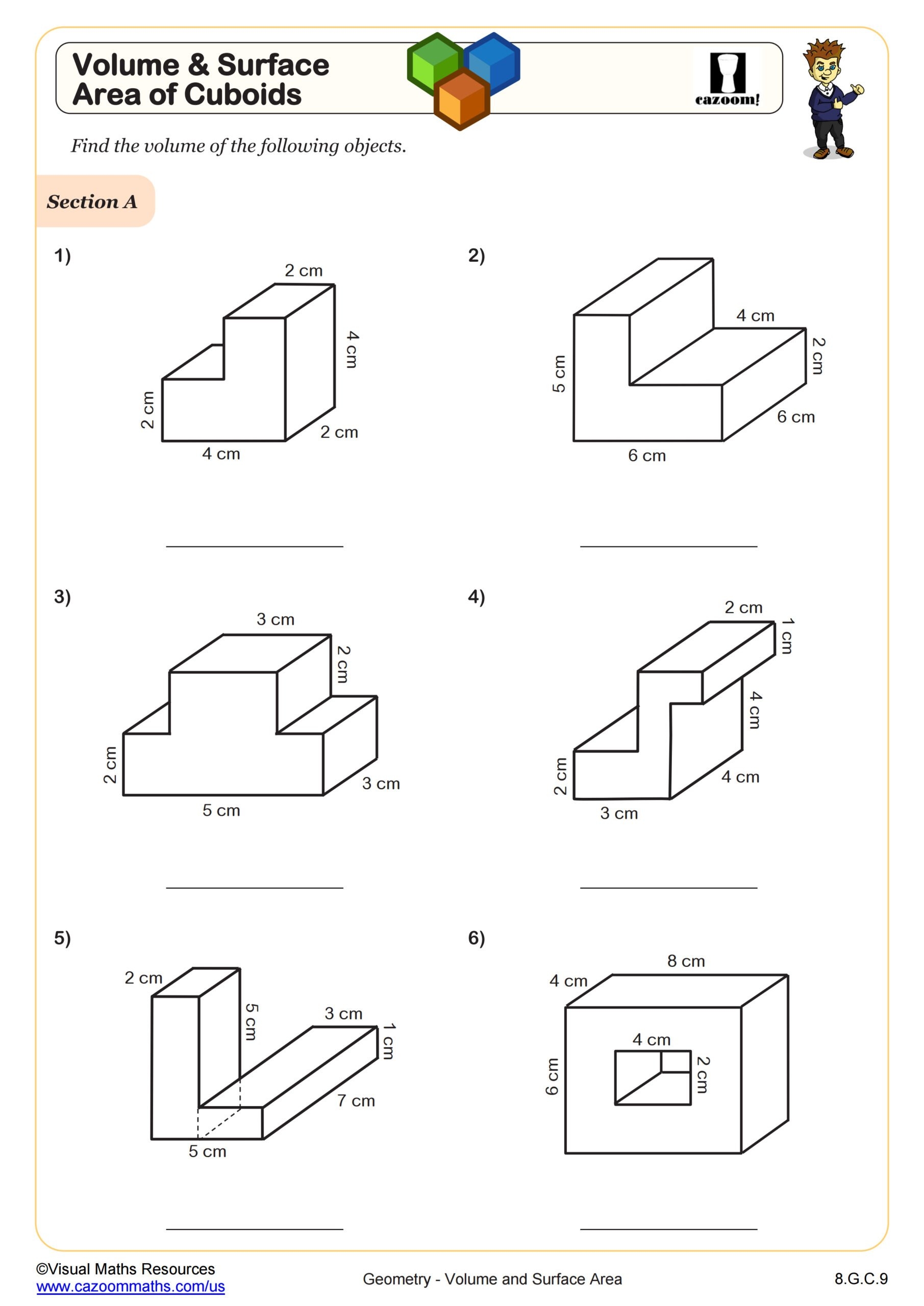 Volume & Surface Area of Cuboids

cazoom!

Find the volume of the following objects.

Section A

1)

2 cm
4 cm
2 cm
2 cm
4 cm

2)

4 cm
2 cm
5 cm
6 cm
6 cm

3)

3 cm
2 cm
2 cm
3 cm
5 cm

4)

2 cm
1 cm
4 cm
2 cm
4 cm
3 cm

5)

2 cm
5 cm
3 cm
1 cm
7 cm
5 cm

6)

8 cm
4 cm
4 cm
2 cm
6 cm

©Visual Maths Resources
www.cazoommaths.com/us

Geometry - Volume and Surface Area

8.G.C.9