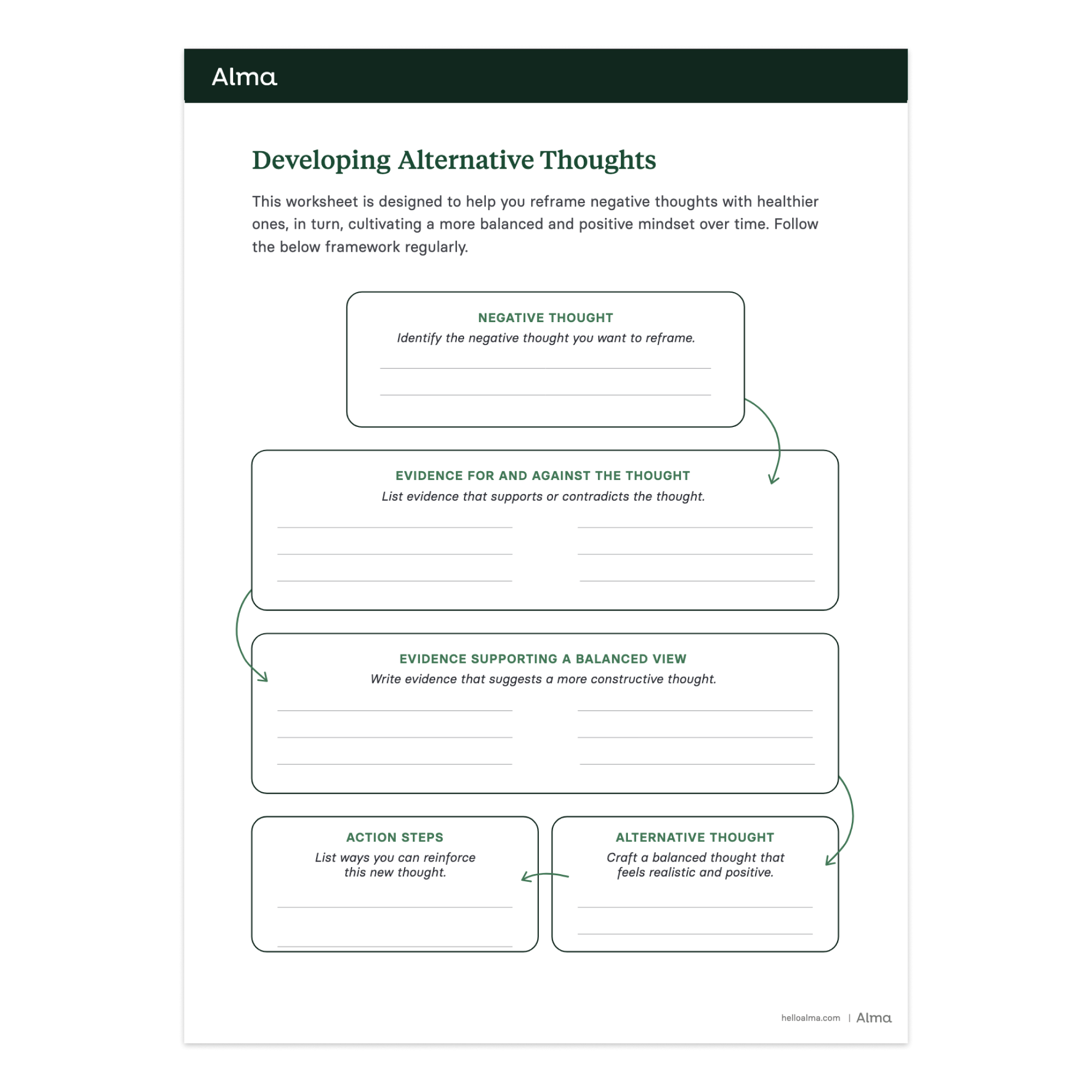 Alma

Developing Alternative Thoughts

This worksheet is designed to help you reframe negative thoughts with healthier ones, in turn, cultivating a more balanced and positive mindset over time. Follow the below framework regularly.

NEGATIVE THOUGHT
Identify the negative thought you want to reframe.

EVIDENCE FOR AND AGAINST THE THOUGHT
List evidence that supports or contradicts the thought.

EVIDENCE SUPPORTING A BALANCED VIEW
Write evidence that suggests a more constructive thought.

ACTION STEPS
List ways you can reinforce this new thought.

ALTERNATIVE THOUGHT
Craft a balanced thought that feels realistic and positive.

helloalma.com | Alma